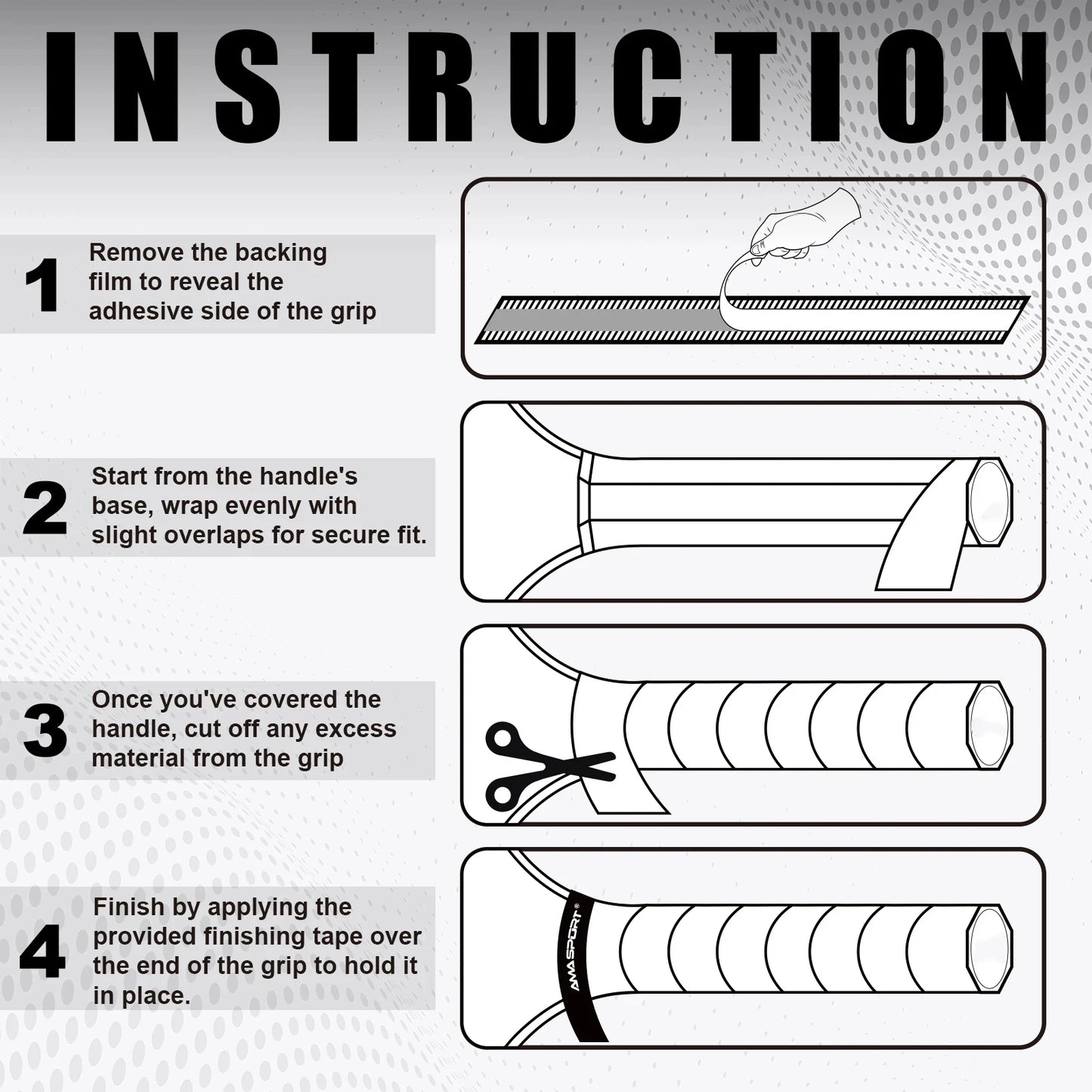 INSTRUCTION

1 Remove the backing film to reveal the adhesive side of the grip

2 Start from the handle's base, wrap evenly with slight overlaps for secure fit.

3 Once you've covered the handle, cut off any excess material from the grip

4 Finish by applying the provided finishing tape over the end of the grip to hold it in place.

AMASPORT®